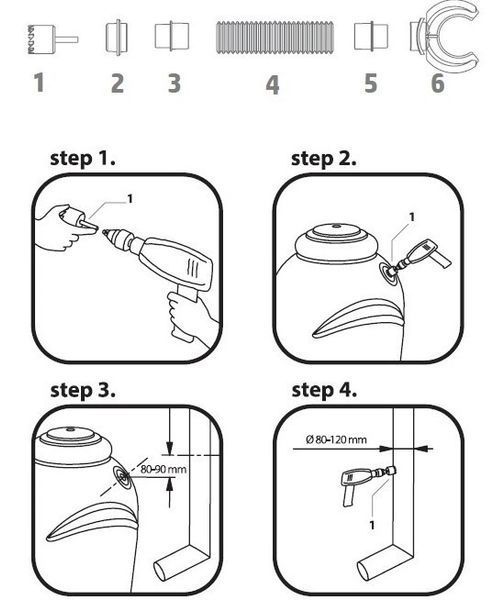 1 2 3 4 5 6

step 1.

1

step 2.

1

step 3.

80-90 mm

step 4.

Ø 80-120 mm

1